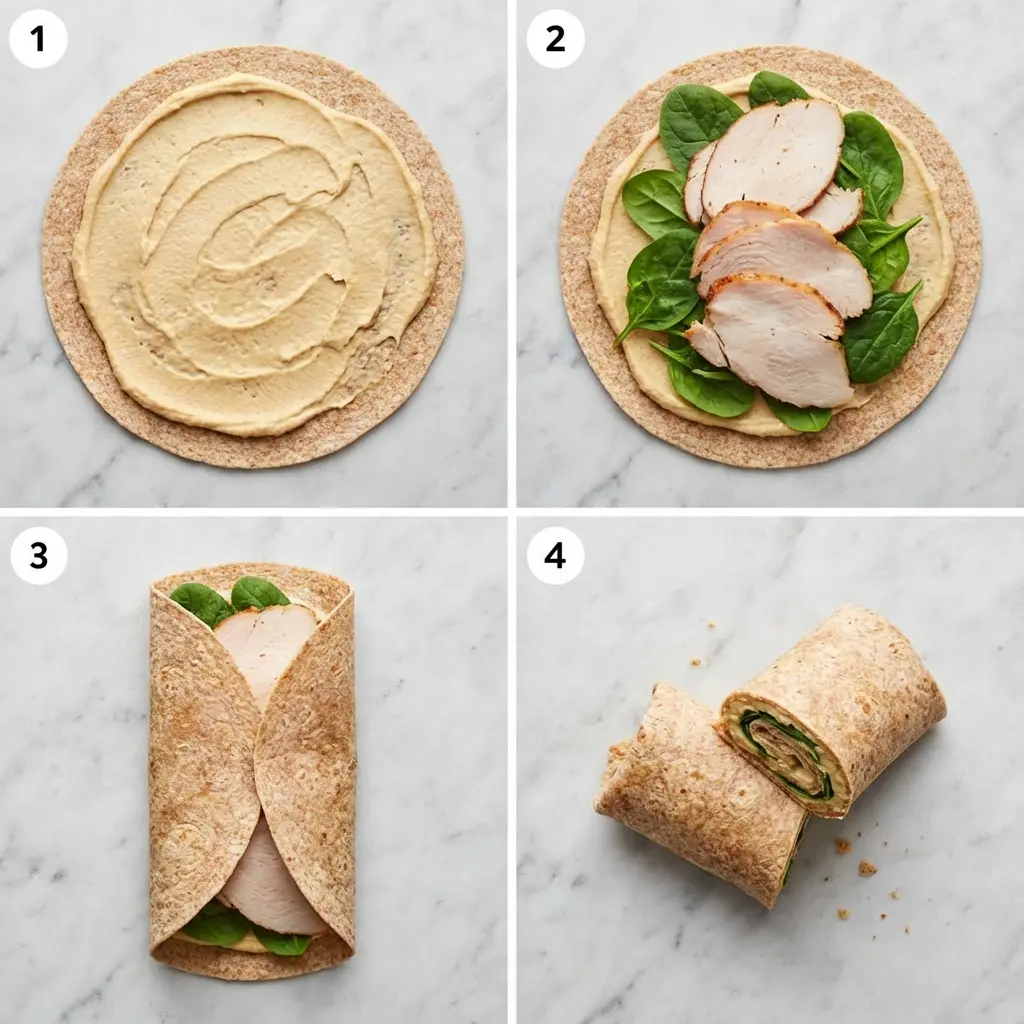 1

2

3

4